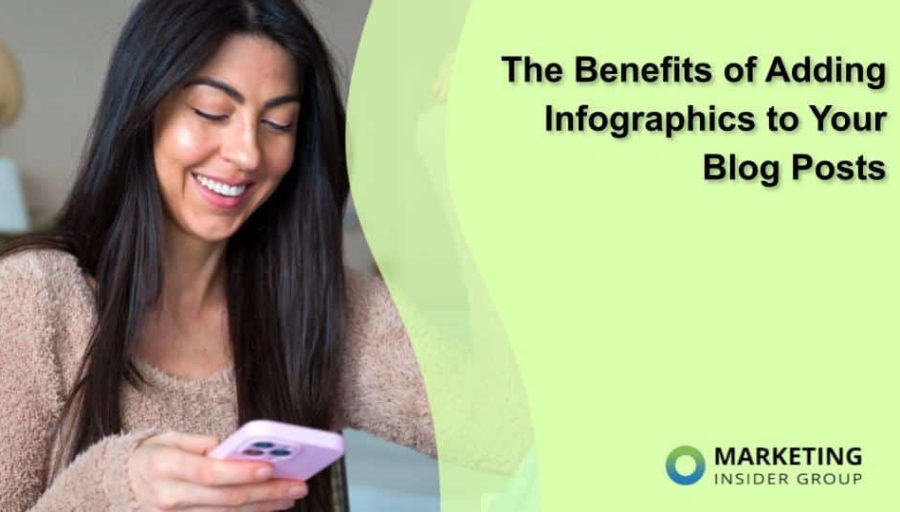 The Benefits of Adding Infographics to Your Blog Posts

MARKETING
INSIDER GROUP