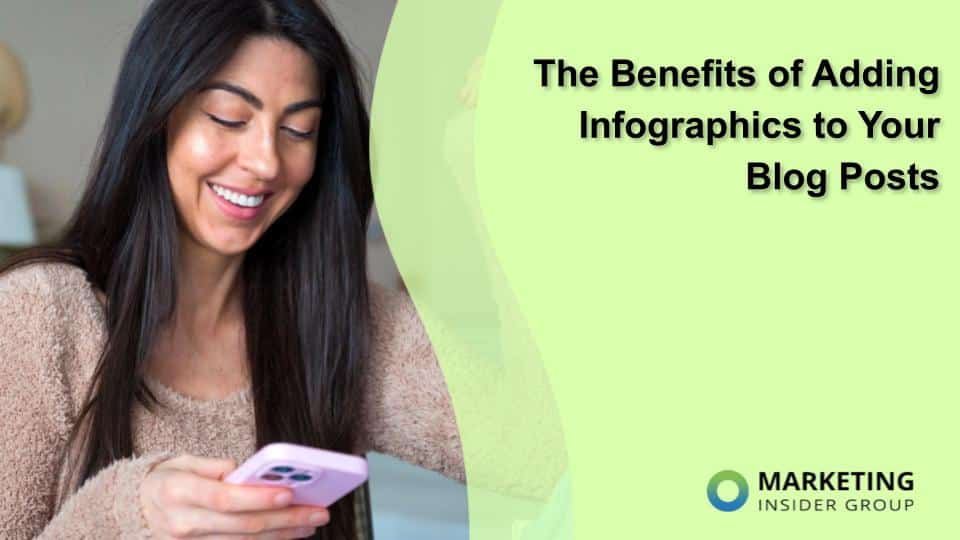 The Benefits of Adding Infographics to Your Blog Posts

MARKETING
INSIDER GROUP