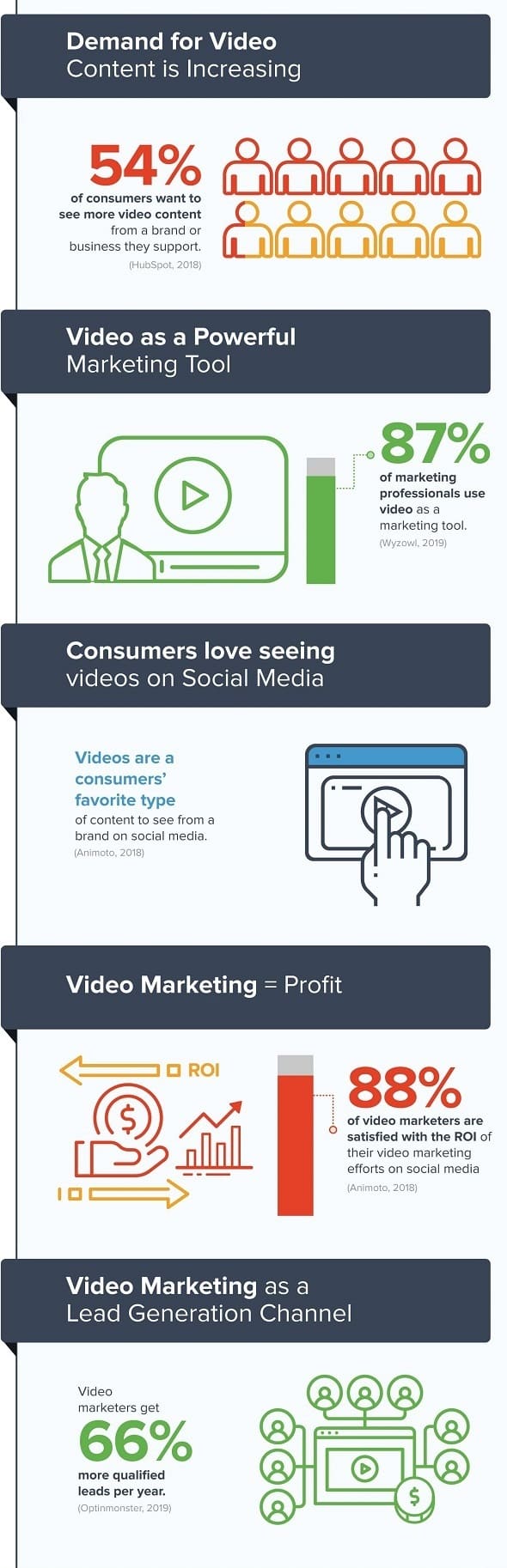 Demand for Video Content is Increasing

54%
of consumers want to see more video content from a brand or business they support.
(HubSpot, 2018)

Video as a Powerful Marketing Tool

87%
of marketing professionals use video as a marketing tool.
(Wyzowl, 2019)

Consumers love seeing videos on Social Media

Videos are a consumers' favorite type of content to see from a brand on social media.
(Animoto, 2018)

Video Marketing = Profit

ROI

88%
of video marketers are satisfied with the ROI of their video marketing efforts on social media
(Animoto, 2018)

Video Marketing as a Lead Generation Channel

Video marketers get
66%
more qualified leads per year.
(Optinmonster, 2019)