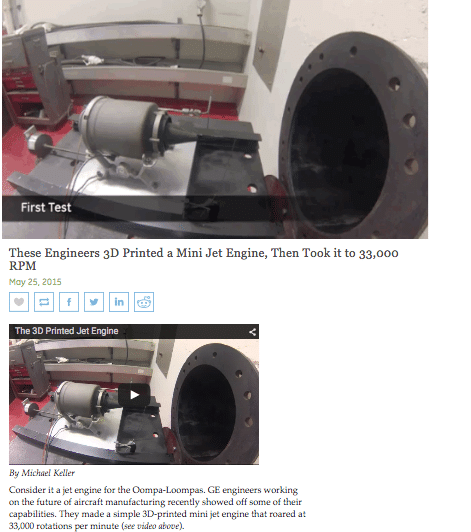 First Test

These Engineers 3D Printed a Mini Jet Engine, Then Took it to 33,000 RPM

May 25, 2015

The 3D Printed Jet Engine

By Michael Keller

Consider it a jet engine for the Oompa-Loompas. GE engineers working on the future of aircraft manufacturing recently showed off some of their capabilities. They made a simple 3D-printed mini jet engine that roared at 33,000 rotations per minute (see video above).