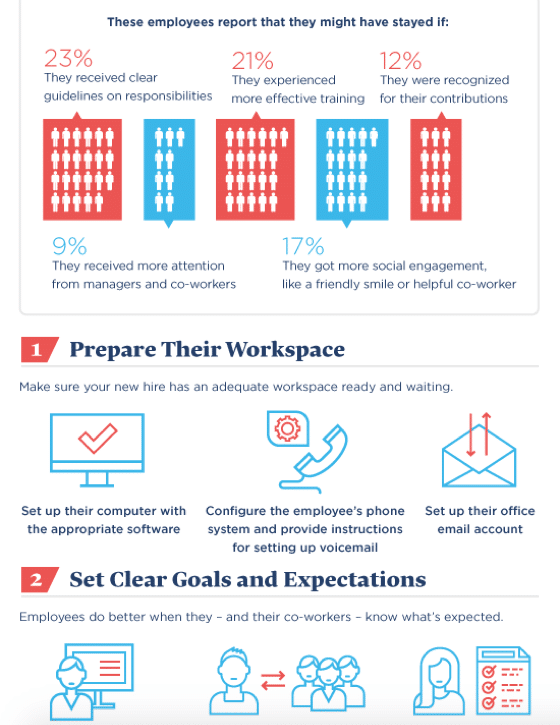 These employees report that they might have stayed if:

23%
They received clear guidelines on responsibilities

21%
They experienced more effective training

12%
They were recognized for their contributions

9%
They received more attention from managers and co-workers

17%
They got more social engagement, like a friendly smile or helpful co-worker

1 Prepare Their Workspace

Make sure your new hire has an adequate workspace ready and waiting.

Set up their computer with the appropriate software

Configure the employee's phone system and provide instructions for setting up voicemail

Set up their office email account

2 Set Clear Goals and Expectations

Employees do better when they – and their co-workers – know what's expected.